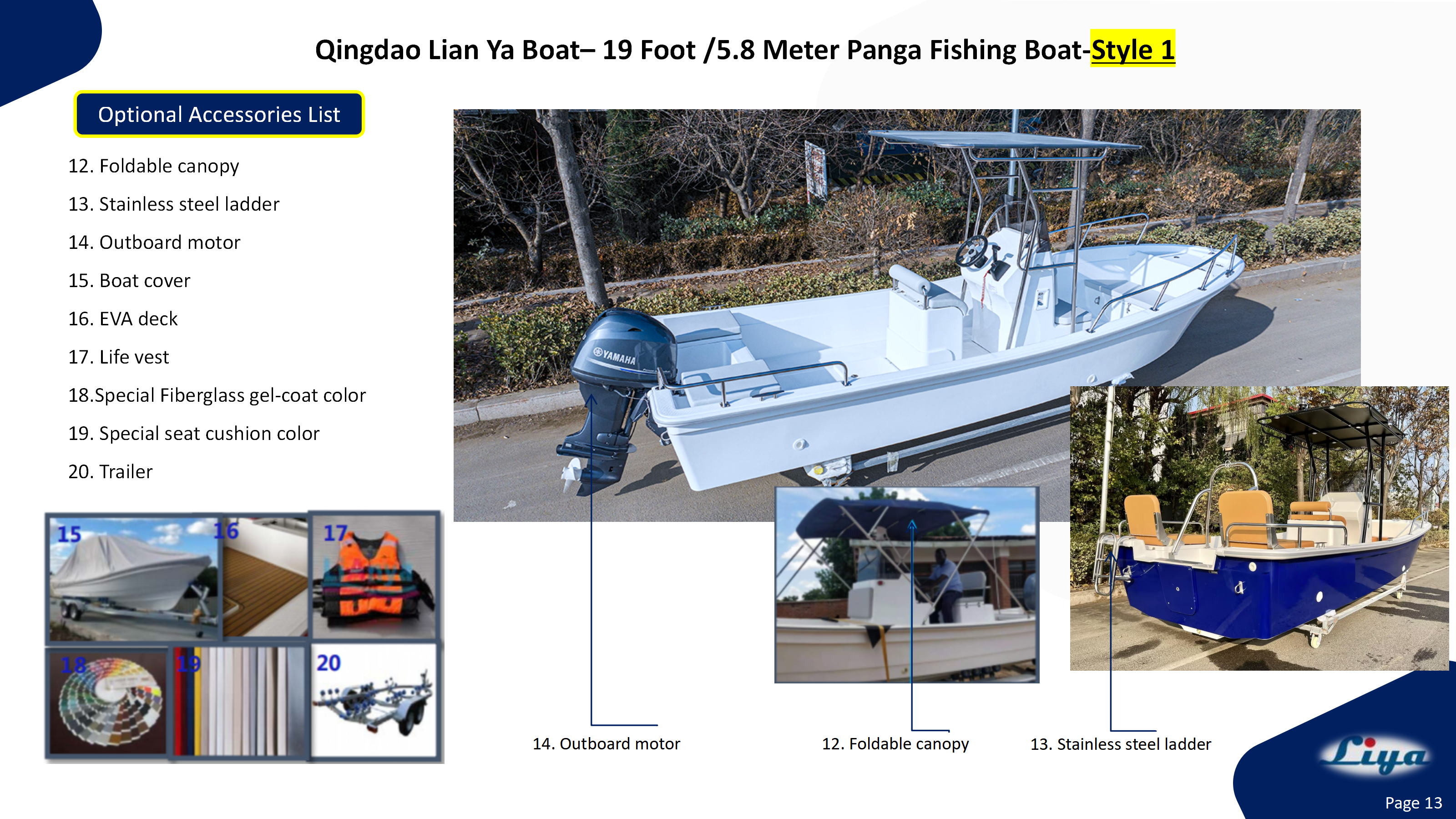 Qingdao Lian Ya Boat– 19 Foot /5.8 Meter Panga Fishing Boat-Style 1

Optional Accessories List

12. Foldable canopy

13. Stainless steel ladder

14. Outboard motor

15. Boat cover

16. EVA deck

17. Life vest

18.Special Fiberglass gel-coat color

19. Special seat cushion color

20. Trailer

15 16 17

18 19 20

YAMAHA

14. Outboard motor

12. Foldable canopy

13. Stainless steel ladder

Liya

Page 13