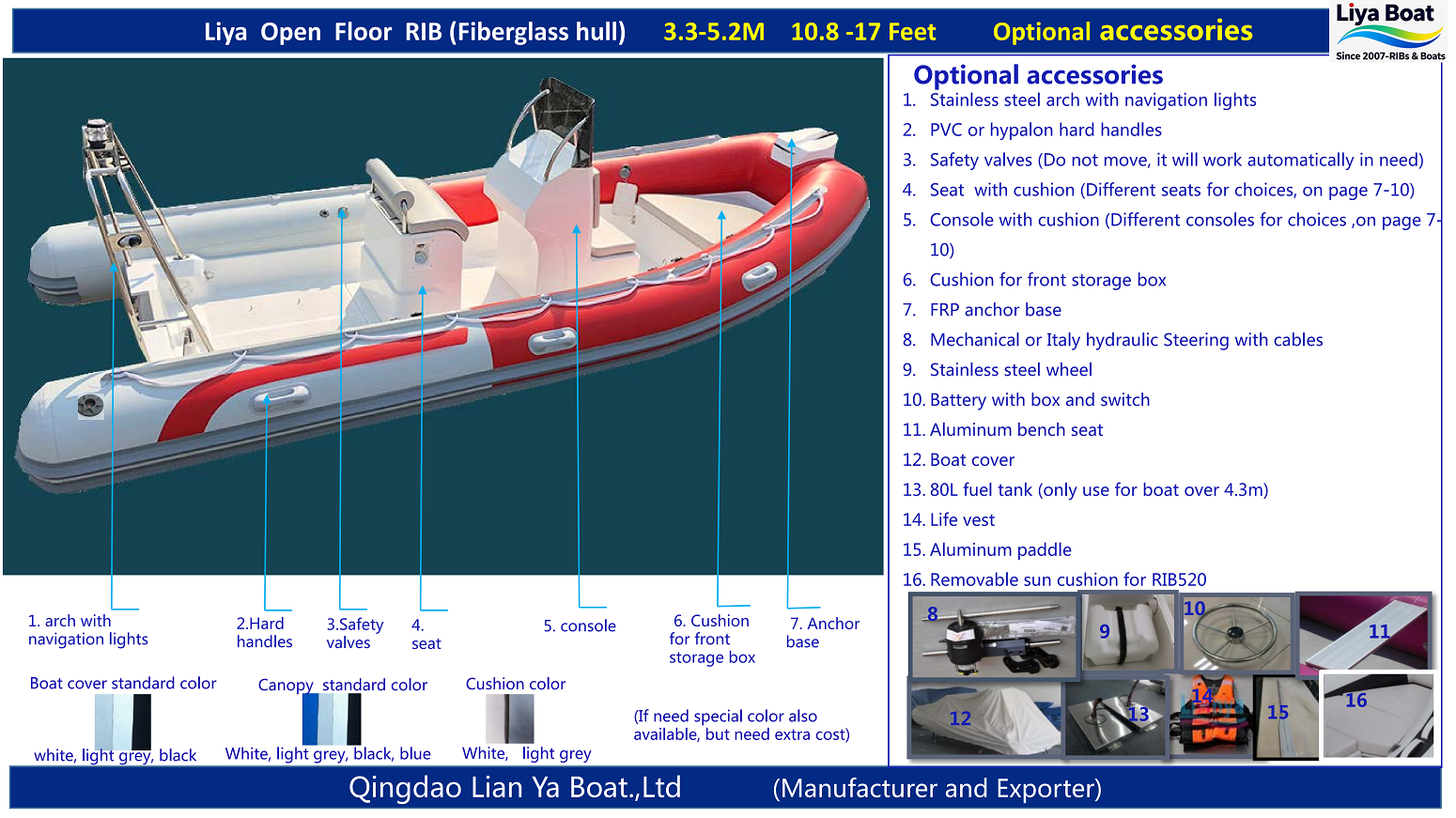 Liya Open Floor RIB (Fiberglass hull) 3.3-5.2M 10.8 -17 Feet Optional accessories

Liya Boat
Since 2007-RIBs & Boats

Optional accessories
1. Stainless steel arch with navigation lights
2. PVC or hypalon hard handles
3. Safety valves (Do not move, it will work automatically in need)
4. Seat with cushion (Different seats for choices, on page 7-10)
5. Console with cushion (Different consoles for choices ,on page 7-10)
6. Cushion for front storage box
7. FRP anchor base
8. Mechanical or Italy hydraulic Steering with cables
9. Stainless steel wheel
10. Battery with box and switch
11. Aluminum bench seat
12. Boat cover
13. 80L fuel tank (only use for boat over 4.3m)
14. Life vest
15. Aluminum paddle
16. Removable sun cushion for RIB520

8
9
10
11
12
13
14
15
16

1. arch with navigation lights

2.Hard handles

3.Safety valves

4. seat

5. console

6. Cushion for front storage box

7. Anchor base

Boat cover standard color
white, light grey, black

Canopy standard color
White, light grey, black, blue

Cushion color
White, light grey

(If need special color also available, but need extra cost)

Qingdao Lian Ya Boat.,Ltd (Manufacturer and Exporter)