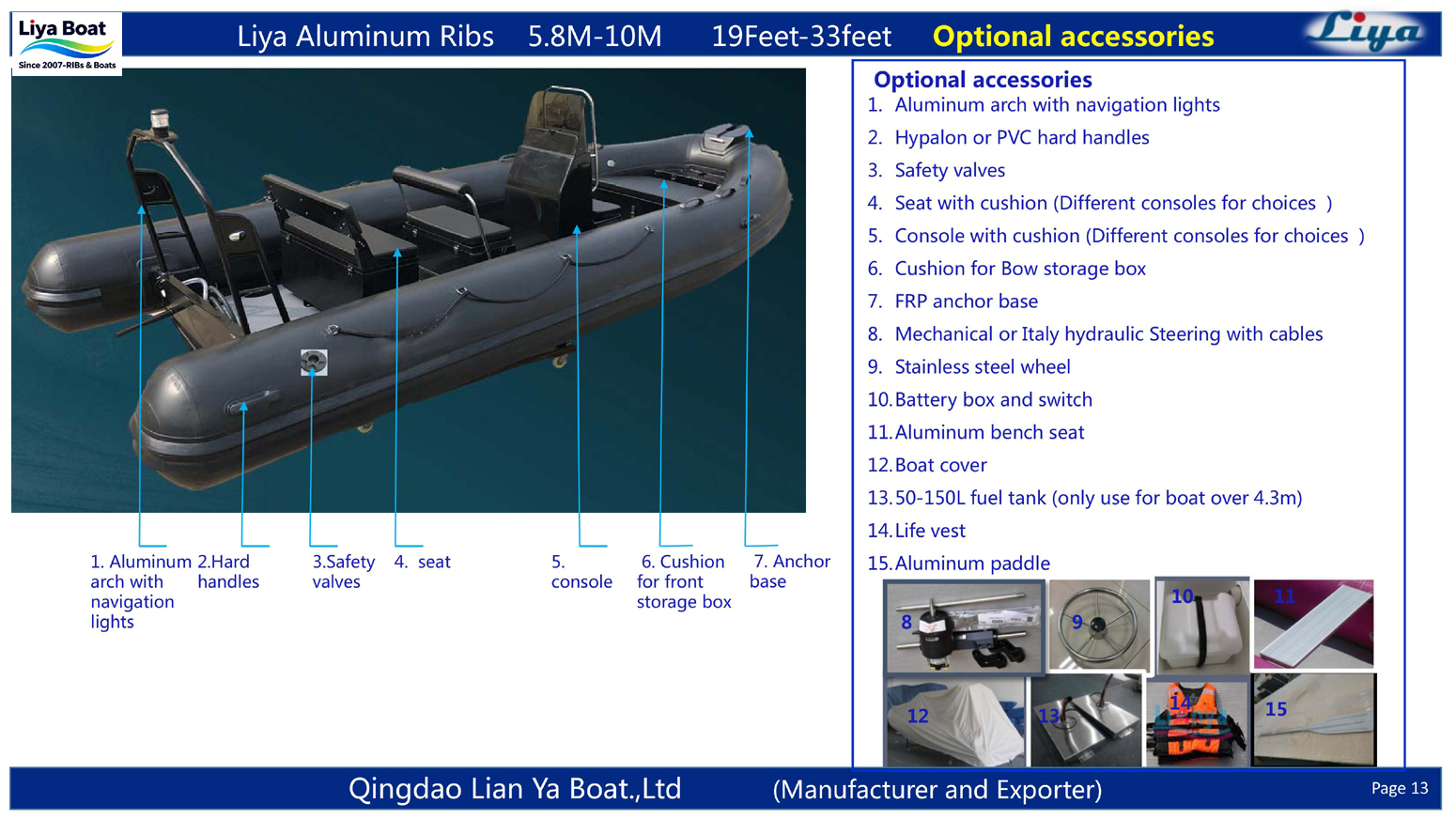 Liya Boat
Since 2007-RIBs & Boats

Liya Aluminum Ribs 5.8M-10M 19Feet-33feet Optional accessories

Liya

1. Aluminum arch with navigation lights

2.Hard handles

3.Safety valves

4. seat

5. console

6. Cushion for front storage box

7. Anchor base

Optional accessories
1. Aluminum arch with navigation lights
2. Hypalon or PVC hard handles
3. Safety valves
4. Seat with cushion (Different consoles for choices )
5. Console with cushion (Different consoles for choices )
6. Cushion for Bow storage box
7. FRP anchor base
8. Mechanical or Italy hydraulic Steering with cables
9. Stainless steel wheel
10. Battery box and switch
11. Aluminum bench seat
12. Boat cover
13. 50-150L fuel tank (only use for boat over 4.3m)
14. Life vest
15. Aluminum paddle

8 9 10 11 12 13 14 15

Qingdao Lian Ya Boat.,Ltd (Manufacturer and Exporter)

Page 13