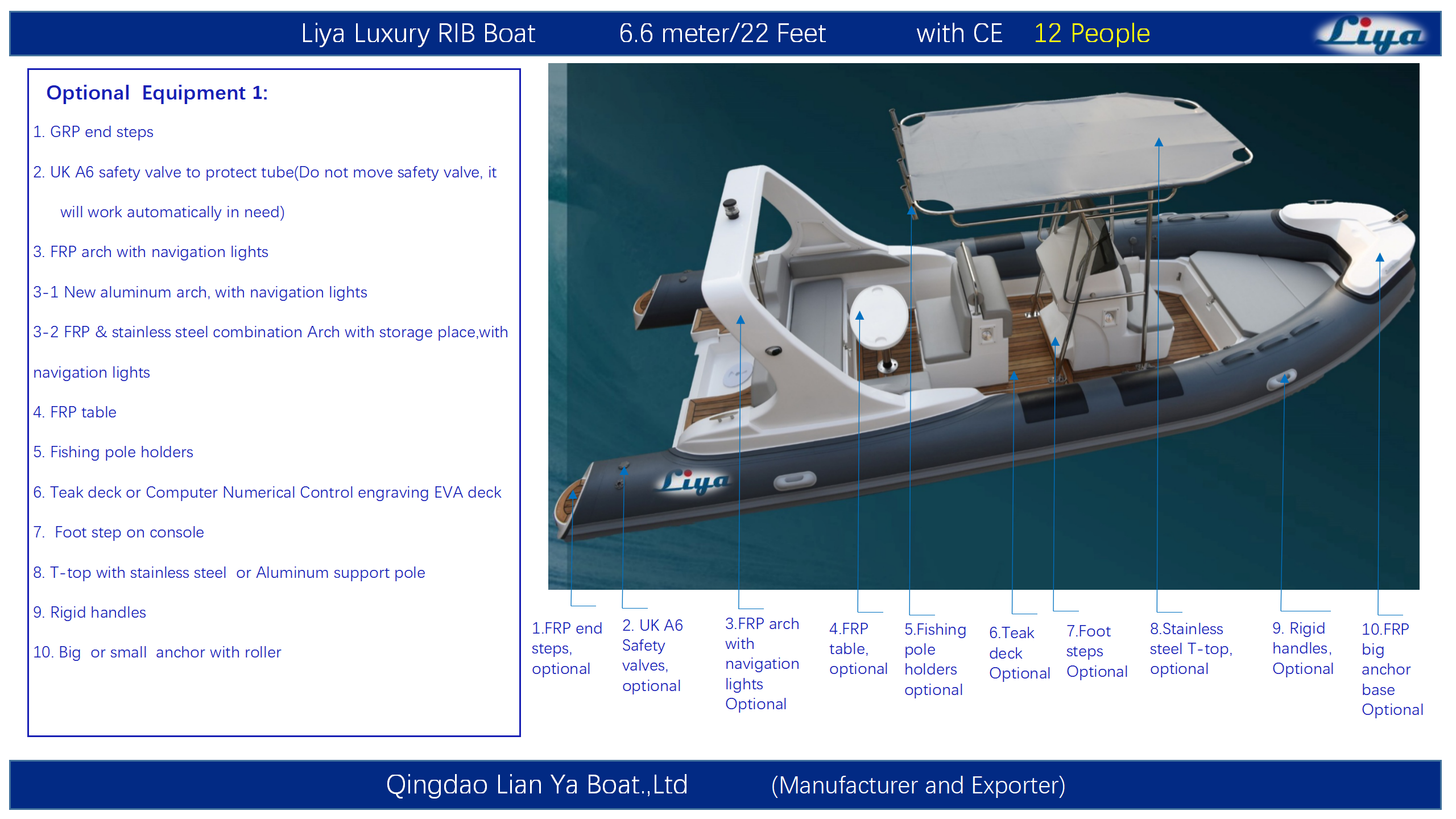 Liya Luxury RIB Boat 6.6 meter/22 Feet with CE 12 People

Liya

Optional Equipment 1:

1. GRP end steps

2. UK A6 safety valve to protect tube(Do not move safety valve, it will work automatically in need)

3. FRP arch with navigation lights

3-1 New aluminum arch, with navigation lights

3-2 FRP & stainless steel combination Arch with storage place,with navigation lights

4. FRP table

5. Fishing pole holders

6. Teak deck or Computer Numerical Control engraving EVA deck

7. Foot step on console

8. T-top with stainless steel or Aluminum support pole

9. Rigid handles

10. Big or small anchor with roller

Liya

1.FRP end steps, optional

2. UK A6 Safety valves, optional

3.FRP arch with navigation lights Optional

4.FRP table, optional

5.Fishing pole holders optional

6.Teak deck Optional

7.Foot steps Optional

8.Stainless steel T-top, optional

9. Rigid handles, Optional

10.FRP big anchor base Optional

Qingdao Lian Ya Boat.,Ltd (Manufacturer and Exporter)