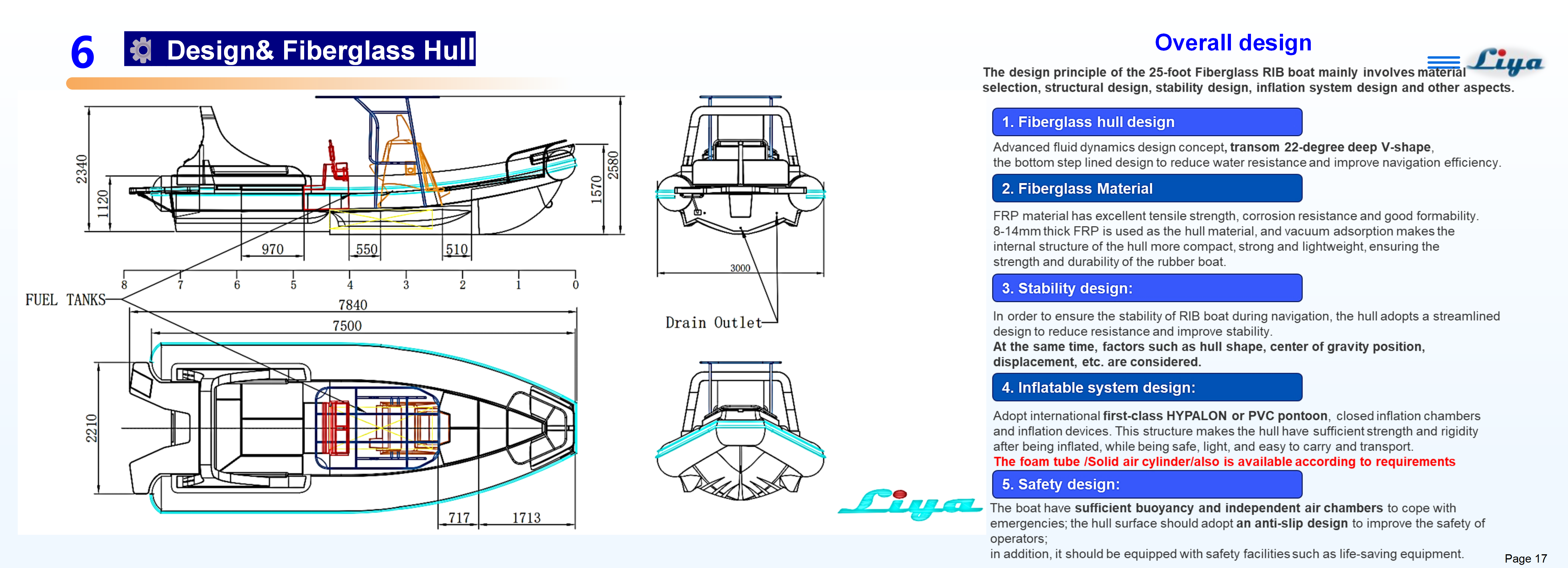 6 Design& Fiberglass Hull

2340
1120
1570
2580
970
550
510
8 7 6 5 4 3 2 1 0
FUEL TANKS
7840
7500
2210
717
1713
3000
Drain Outlet

Liya

Overall design

Liya

The design principle of the 25-foot Fiberglass RIB boat mainly involves material selection, structural design, stability design, inflation system design and other aspects.

1. Fiberglass hull design

Advanced fluid dynamics design concept, transom 22-degree deep V-shape, the bottom step lined design to reduce water resistance and improve navigation efficiency.

2. Fiberglass Material

FRP material has excellent tensile strength, corrosion resistance and good formability. 8-14mm thick FRP is used as the hull material, and vacuum adsorption makes the internal structure of the hull more compact, strong and lightweight, ensuring the strength and durability of the rubber boat.

3. Stability design:

In order to ensure the stability of RIB boat during navigation, the hull adopts a streamlined design to reduce resistance and improve stability.
At the same time, factors such as hull shape, center of gravity position, displacement, etc. are considered.

4. Inflatable system design:

Adopt international first-class HYPALON or PVC pontoon, closed inflation chambers and inflation devices. This structure makes the hull have sufficient strength and rigidity after being inflated, while being safe, light, and easy to carry and transport.
The foam tube /Solid air cylinder/also is available according to requirements

5. Safety design:

The boat have sufficient buoyancy and independent air chambers to cope with emergencies; the hull surface should adopt an anti-slip design to improve the safety of operators;
in addition, it should be equipped with safety facilities such as life-saving equipment.

Page 17